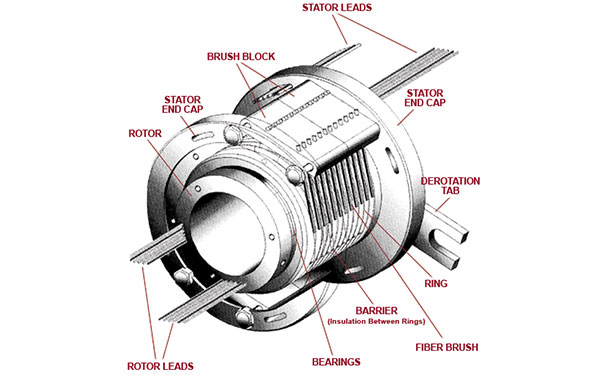 STATOR LEADS

BRUSH BLOCK

STATOR END CAP

STATOR END CAP

ROTOR

DEROTATION TAB

RING

BARRIER
(Insulation Between Rings)

FIBER BRUSH

BEARINGS

ROTOR LEADS